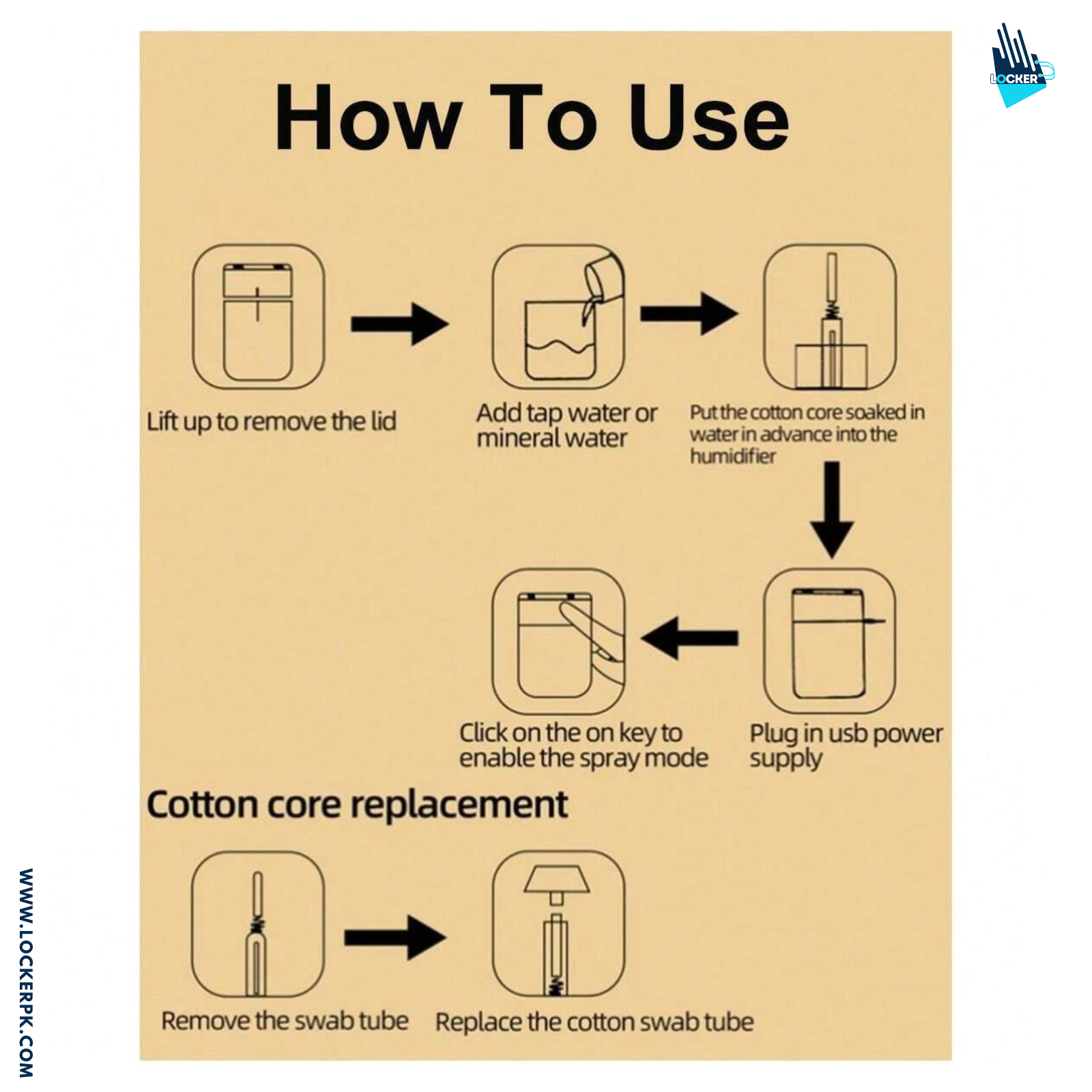 LOCKER

How To Use

Lift up to remove the lid

Add tap water or mineral water

Put the cotton core soaked in water in advance into the humidifier

Plug in usb power supply

Click on the on key to enable the spray mode

Cotton core replacement

Remove the swab tube

Replace the cotton swab tube

WWW.LOCKERPK.COM